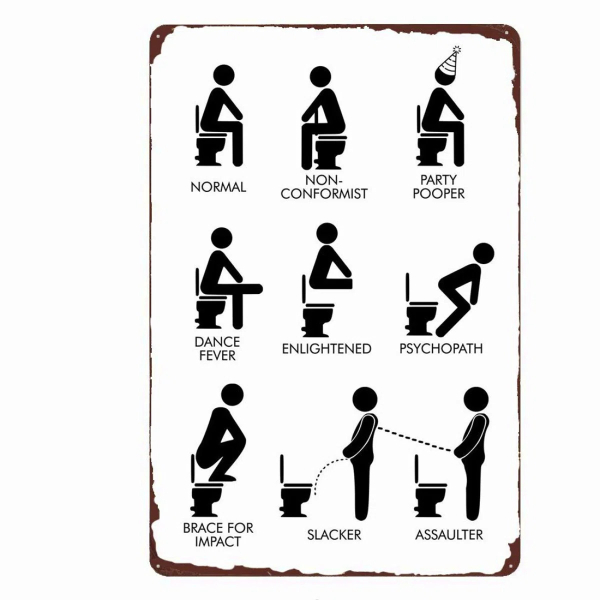 NORMAL

NON-CONFORMIST

PARTY POOPER

DANCE FEVER

ENLIGHTENED

PSYCHOPATH

BRACE FOR IMPACT

SLACKER

ASSAULTER